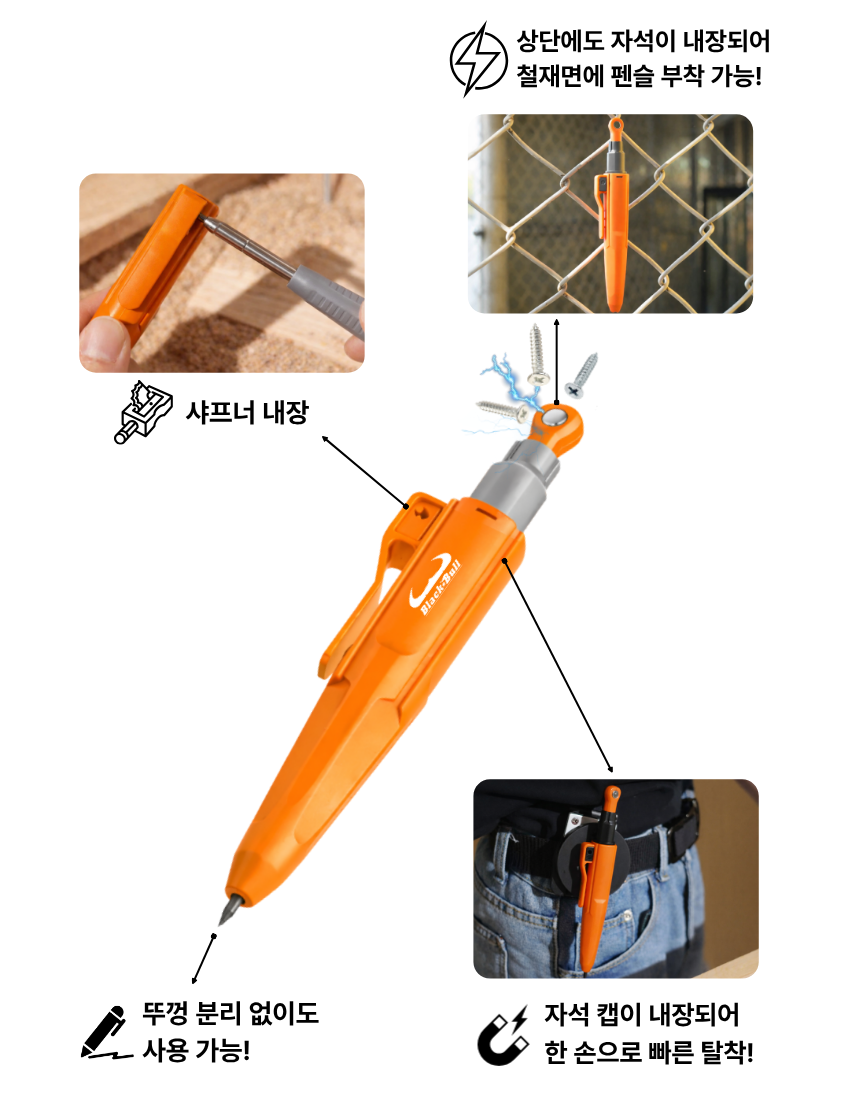 상단에도 자석이 내장되어
철재면에 펜슬 부착 가능!

샤프너 내장

Black-Bull

뚜껑 분리 없이도
사용 가능!

자석 캡이 내장되어
한 손으로 빠른 탈착!