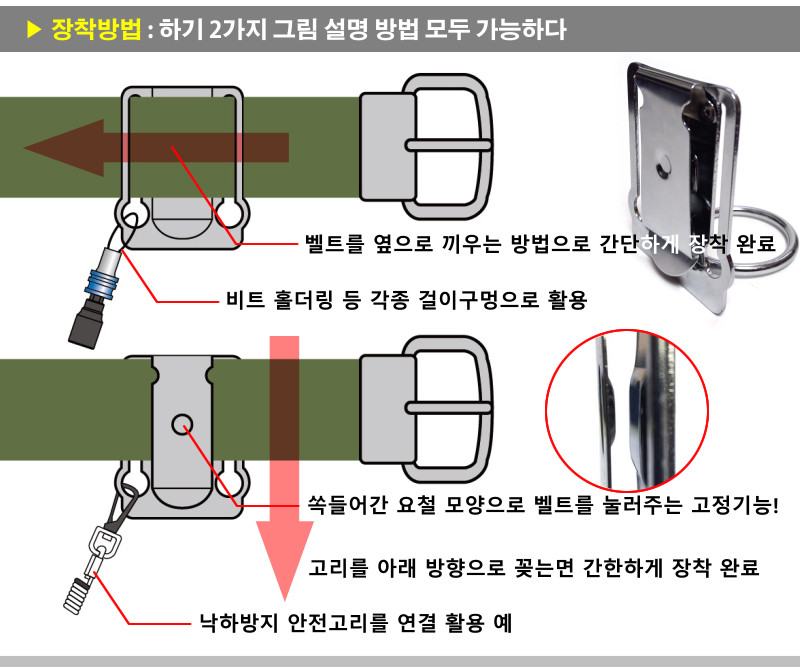 ▶ 장착방법 : 하기 2가지 그림 설명 방법 모두 가능하다

벨트를 옆으로 끼우는 방법으로 간단하게 장착 완료

비트 홀더링 등 각종 걸이구멍으로 활용

쏙들어간 요철 모양으로 벨트를 눌러주는 고정기능!

고리를 아래 방향으로 꽂는면 간한하게 장착 완료

낙하방지 안전고리를 연결 활용 예