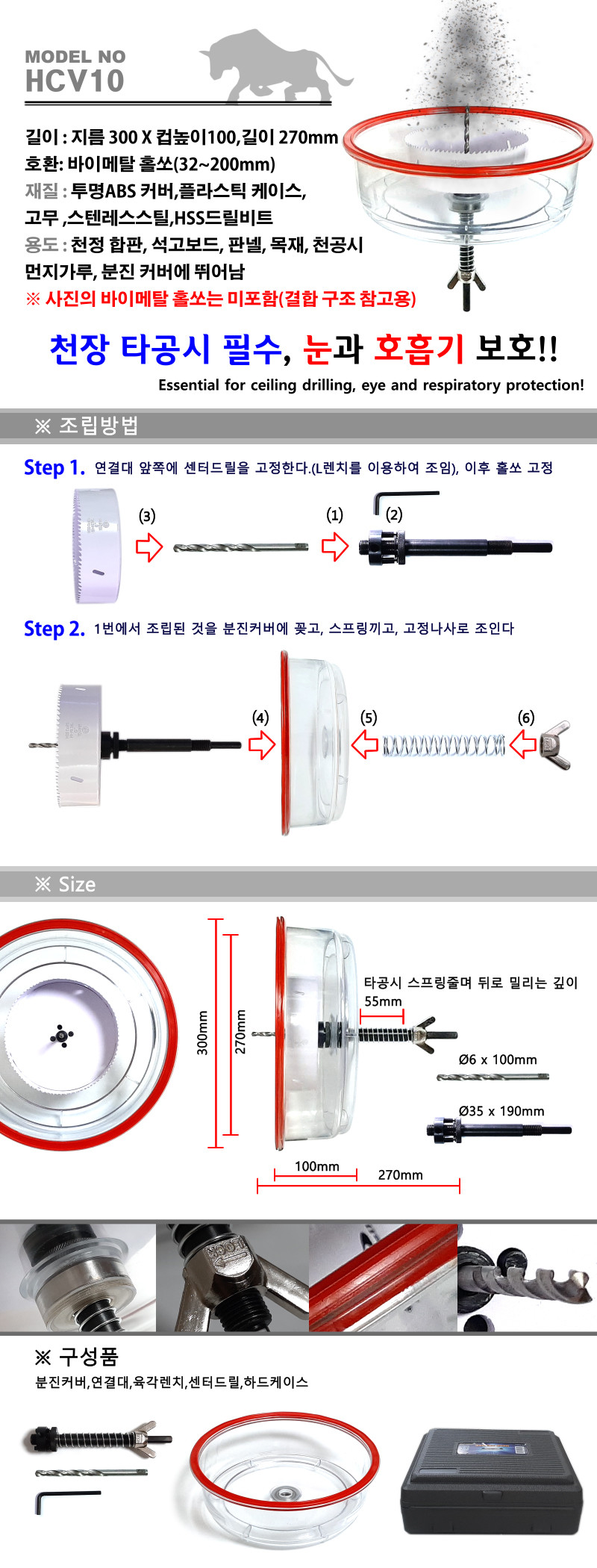 MODEL NO
HCV10

길이 : 지름 300 X 컵높이100,길이 270mm
호환: 바이메탈 홀쏘(32~200mm)
재질 : 투명ABS 커버,플라스틱 케이스,
고무 ,스텐레스스틸,HSS드릴비트
용도 : 천정 합판, 석고보드, 판넬, 목재, 천공시
먼지가루, 분진 커버에 뛰어남
※ 사진의 바이메탈 홀쏘는 미포함(결합 구조 참고용)

천장 타공시 필수, 눈과 호흡기 보호!!
Essential for ceiling drilling, eye and respiratory protection!

※ 조립방법

Step 1. 연결대 앞쪽에 센터드릴을 고정한다.(L렌치를 이용하여 조임), 이후 홀쏘 고정

(3) (1) (2)

Step 2. 1번에서 조립된 것을 분진커버에 꽂고, 스프링끼고, 고정나사로 조인다

(4) (5) (6)

※ Size

300mm
270mm
타공시 스프링줄며 뒤로 밀리는 깊이
55mm
Ø6 x 100mm
Ø35 x 190mm
100mm
270mm

※ 구성품
분진커버,연결대,육각렌치,센터드릴,하드케이스